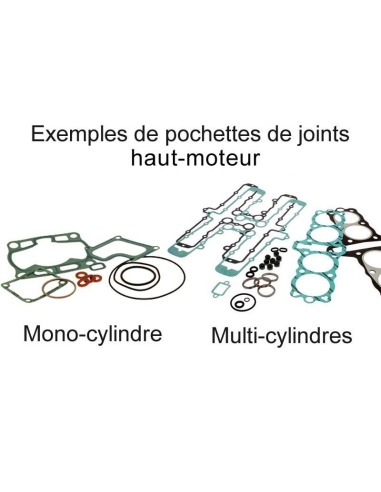 Exemples de pochettes de joints haut-moteur

Mono-cylindre

Multi-cylindres